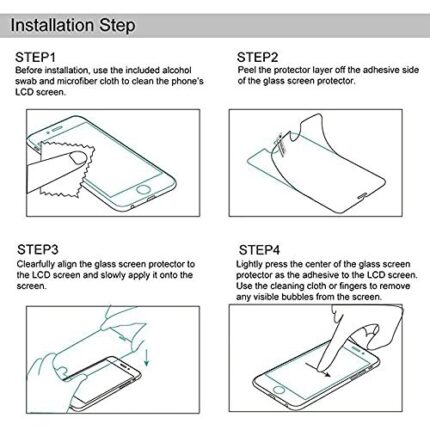 Installation Step

STEP1
Before installation, use the included alcohol swab and microfiber cloth to clean the phone's LCD screen.

STEP2
Peel the protector layer off the adhesive side of the glass screen protector.

STEP3
Clearfully align the glass screen protector to the LCD screen and slowly apply it onto the screen.

STEP4
Lightly press the center of the glass screen protector as the adhesive to the LCD screen. Use the cleaning cloth or fingers to remove any visible bubbles from the screen.